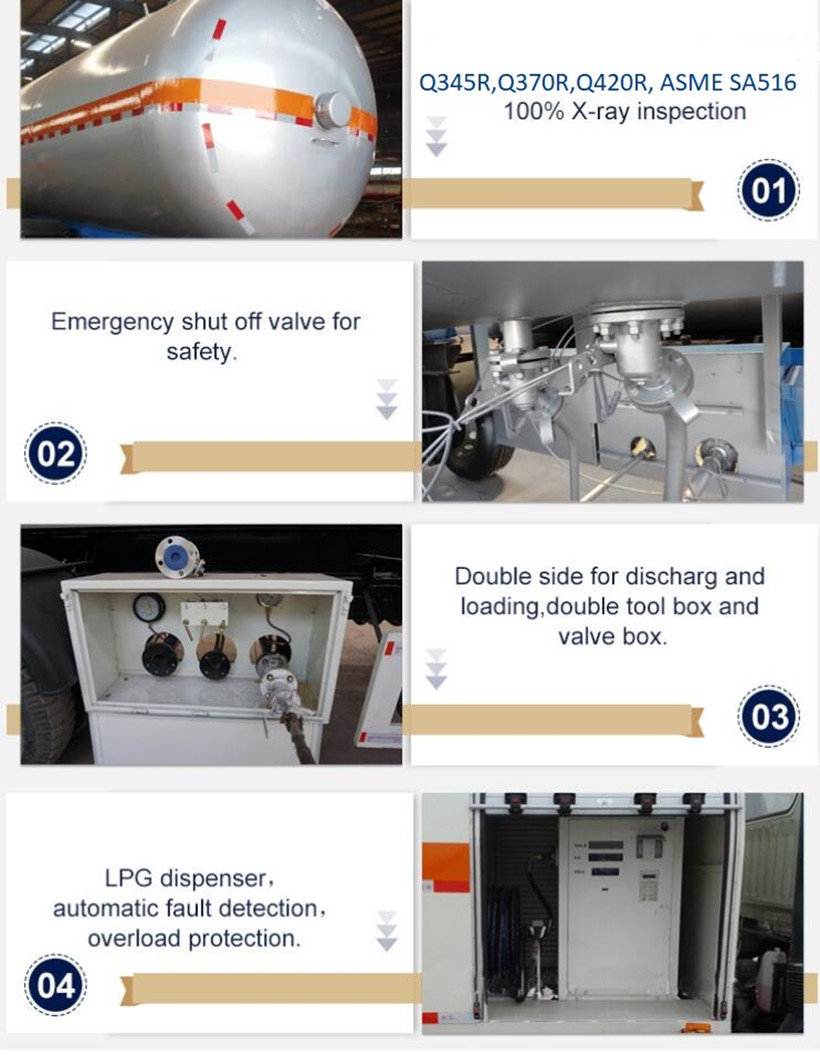 Q345R,Q370R,Q420R, ASME SA516
100% X-ray inspection

01

Emergency shut off valve for safety.

02

Double side for discharg and loading,double tool box and valve box.

03

LPG dispenser，
automatic fault detection，
overload protection.

04