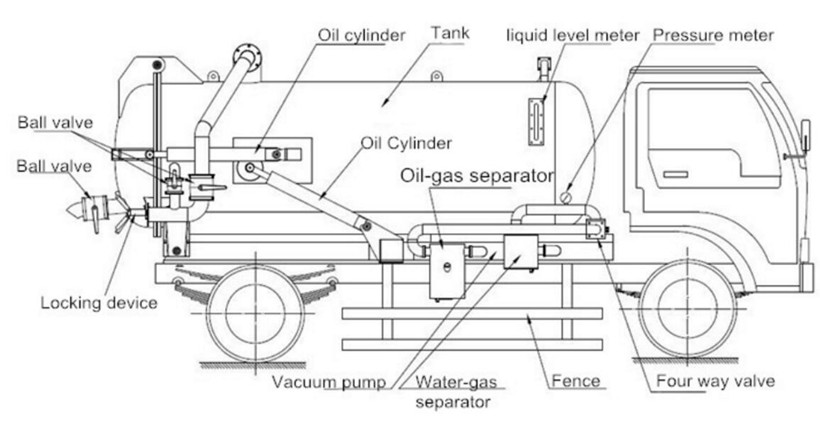 Oil cylinder
Tank
liquid level meter
Pressure meter
Ball valve
Ball valve
Oil Cylinder
Oil-gas separator
Locking device
Vacuum pump
Water-gas separator
Fence
Four way valve